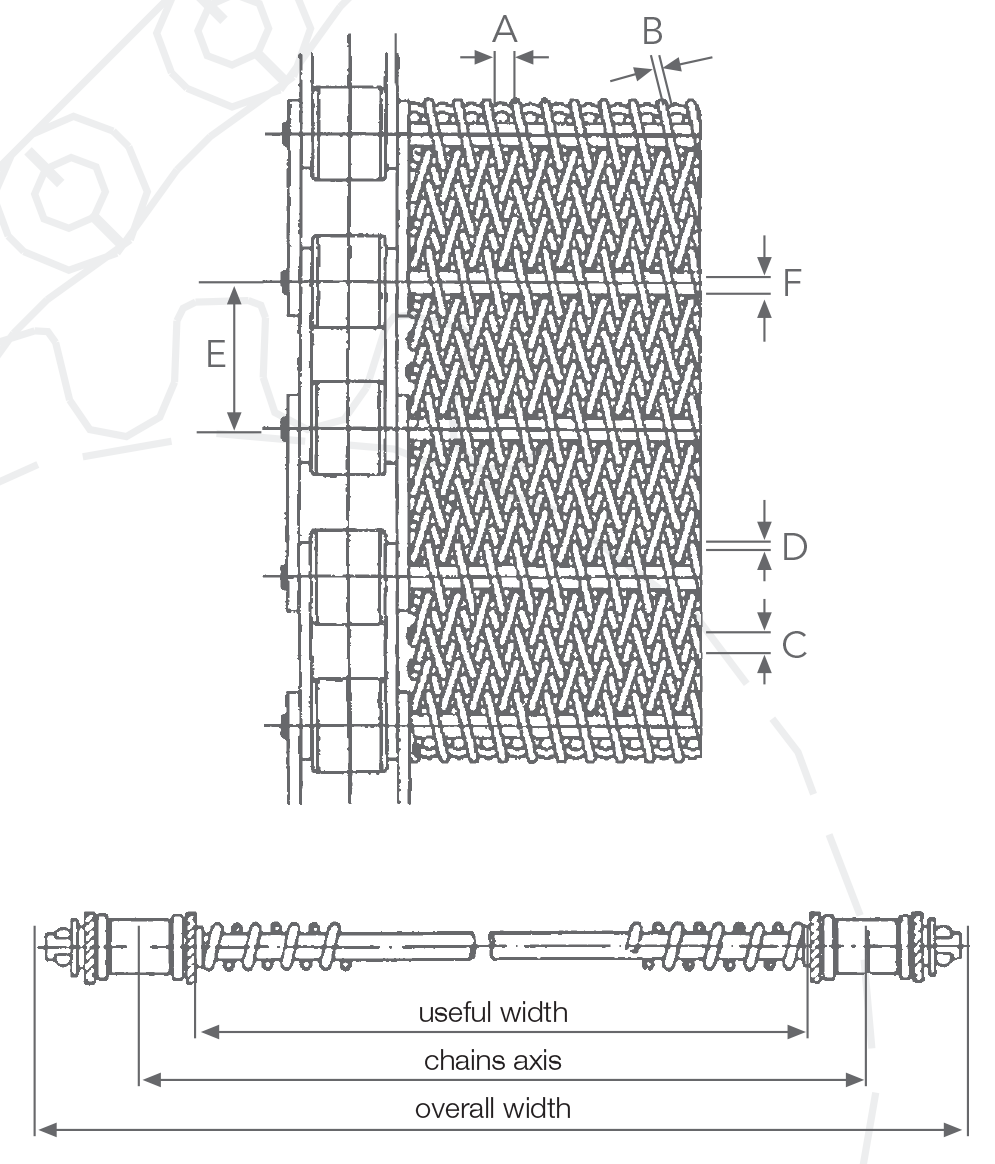 A
B
F
E
D
C
useful width
chains axis
overall width